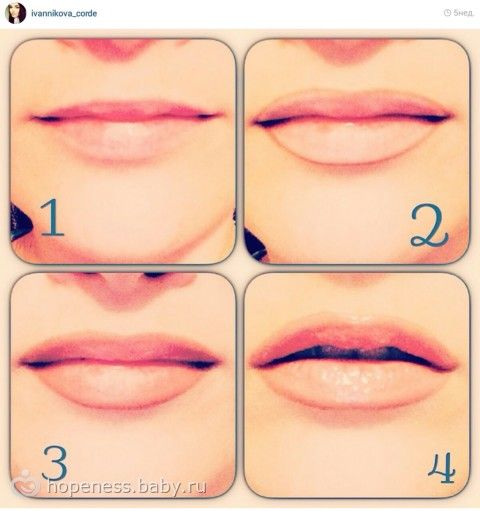 ivannikova_corde

5нед.

1

2

3

4

hopeness.baby.ru